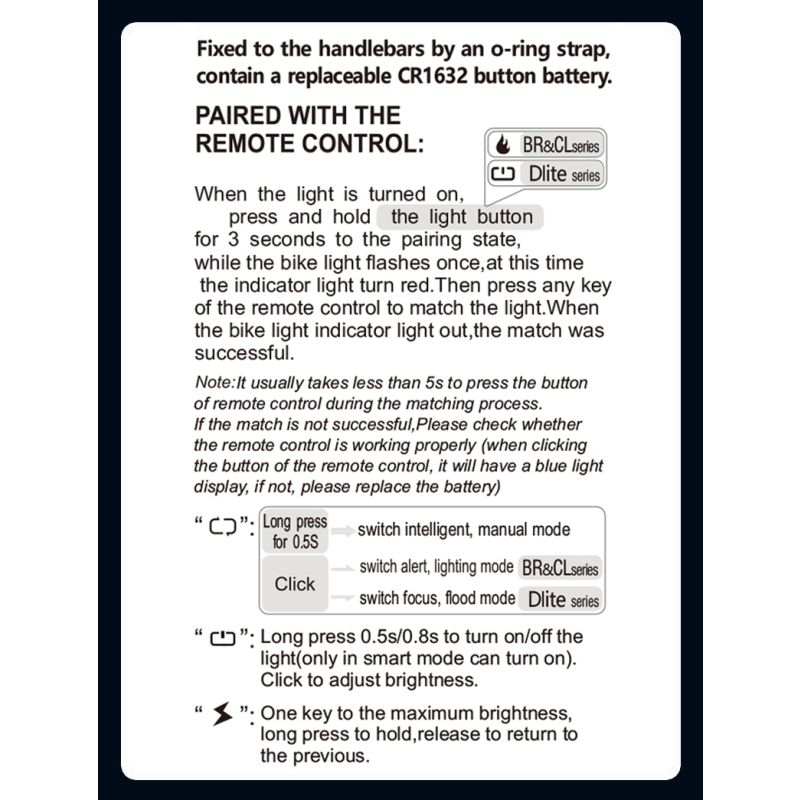 Fixed to the handlebars by an o-ring strap, contain a replaceable CR1632 button battery.

PAIRED WITH THE REMOTE CONTROL:

BR&CLseries
Dlite series

When the light is turned on, press and hold the light button for 3 seconds to the pairing state, while the bike light flashes once,at this time the indicator light turn red.Then press any key of the remote control to match the light.When the bike light indicator light out,the match was successful.

Note:It usually takes less than 5s to press the button of remote control during the matching process. If the match is not successful,Please check whether the remote control is working properly (when clicking the button of the remote control, it will have a blue light display, if not, please replace the battery)

" ": Long press for 0.5S switch intelligent, manual mode
Click switch alert, lighting mode BR&CLseries
switch focus, flood mode Dlite series

" ": Long press 0.5s/0.8s to turn on/off the light(only in smart mode can turn on). Click to adjust brightness.

" ": One key to the maximum brightness, long press to hold,release to return to the previous.