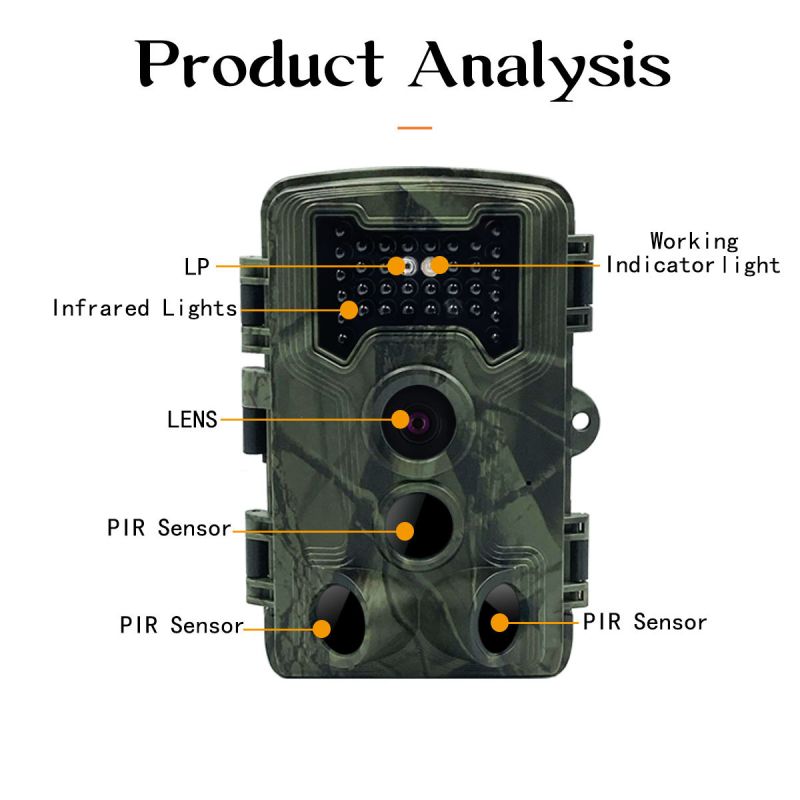 Product Analysis

LP

Working Indicator light

Infrared Lights

LENS

PIR Sensor

PIR Sensor

PIR Sensor