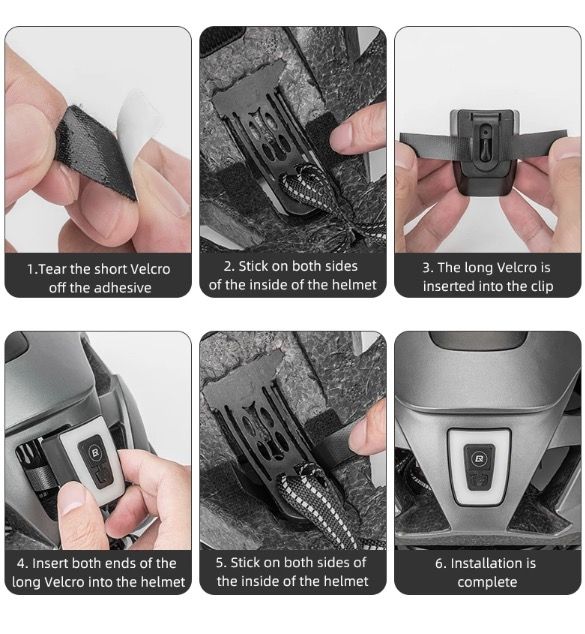 1.Tear the short Velcro off the adhesive

2. Stick on both sides of the inside of the helmet

3. The long Velcro is inserted into the clip

4. Insert both ends of the long Velcro into the helmet

5. Stick on both sides of the inside of the helmet

6. Installation is complete